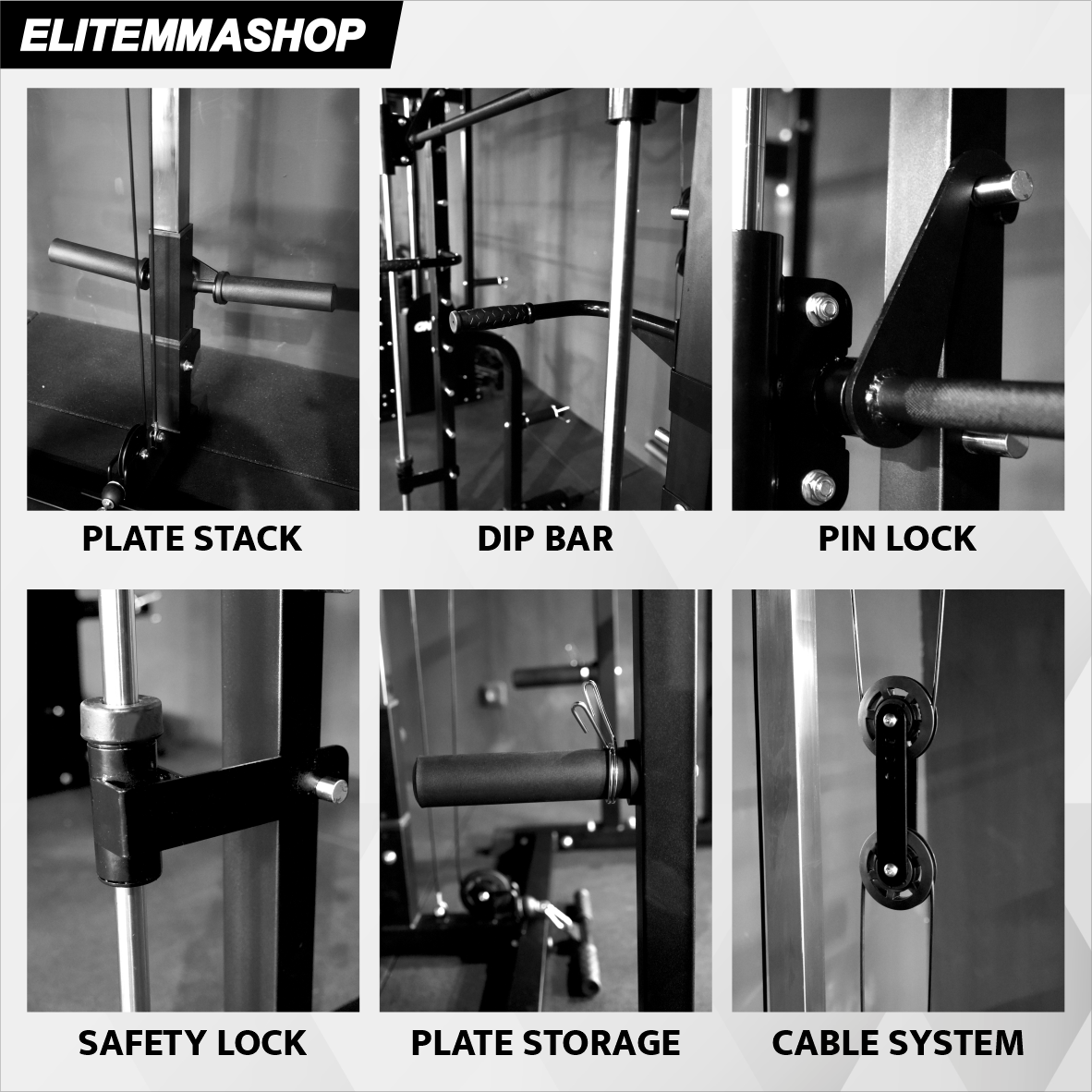 ELITEMMASHOP

PLATE STACK

DIP BAR

PIN LOCK

SAFETY LOCK

PLATE STORAGE

CABLE SYSTEM